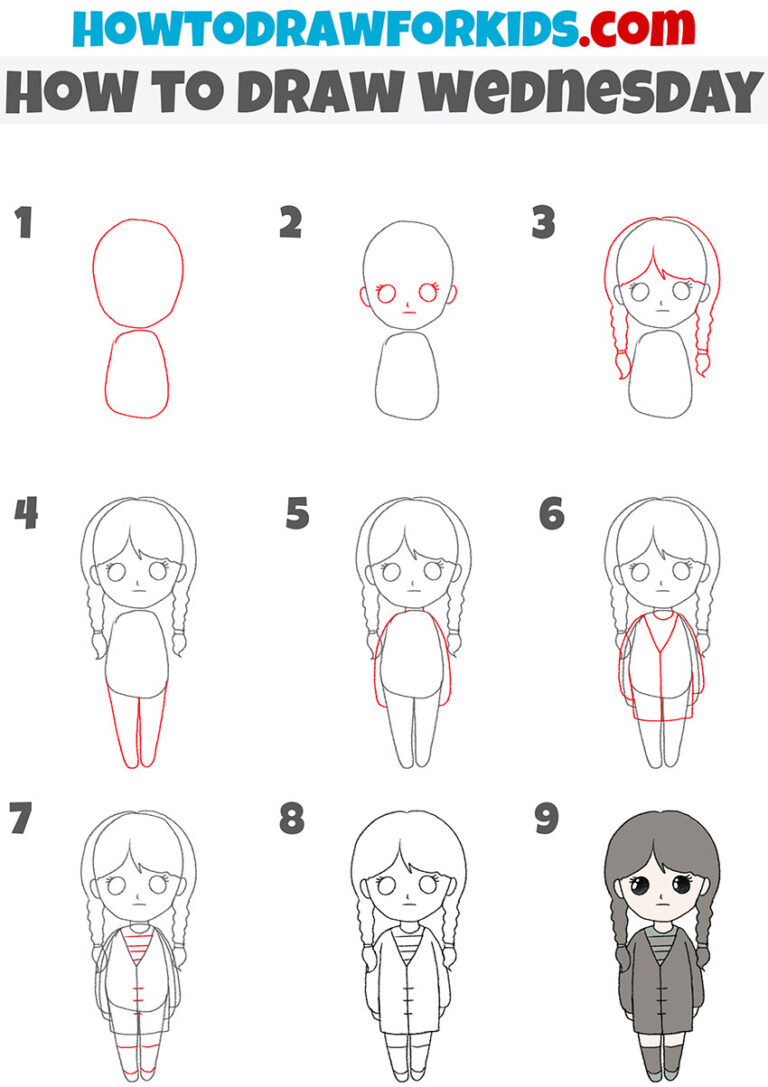 HOWTODRAWFORKIDS.com
HOW TO DRAW WEDNESDAY

1

2

3

4

5

6

7

8

9