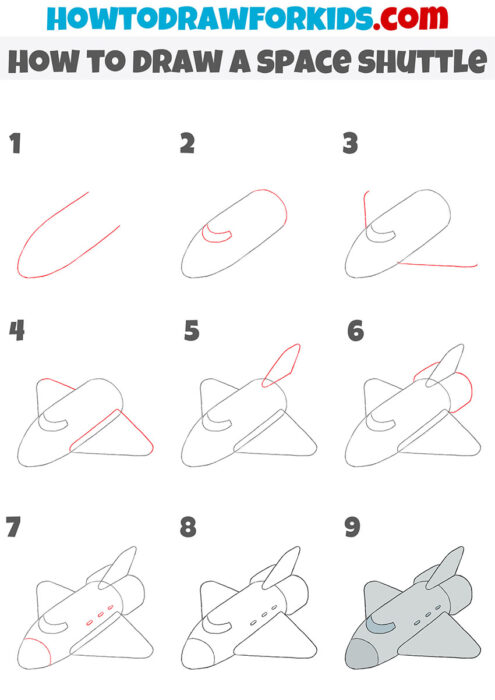 HOWTODRAWFORKIDS.com
HOW TO DRAW A SPACE SHUTTLE

1

2

3

4

5

6

7

8

9