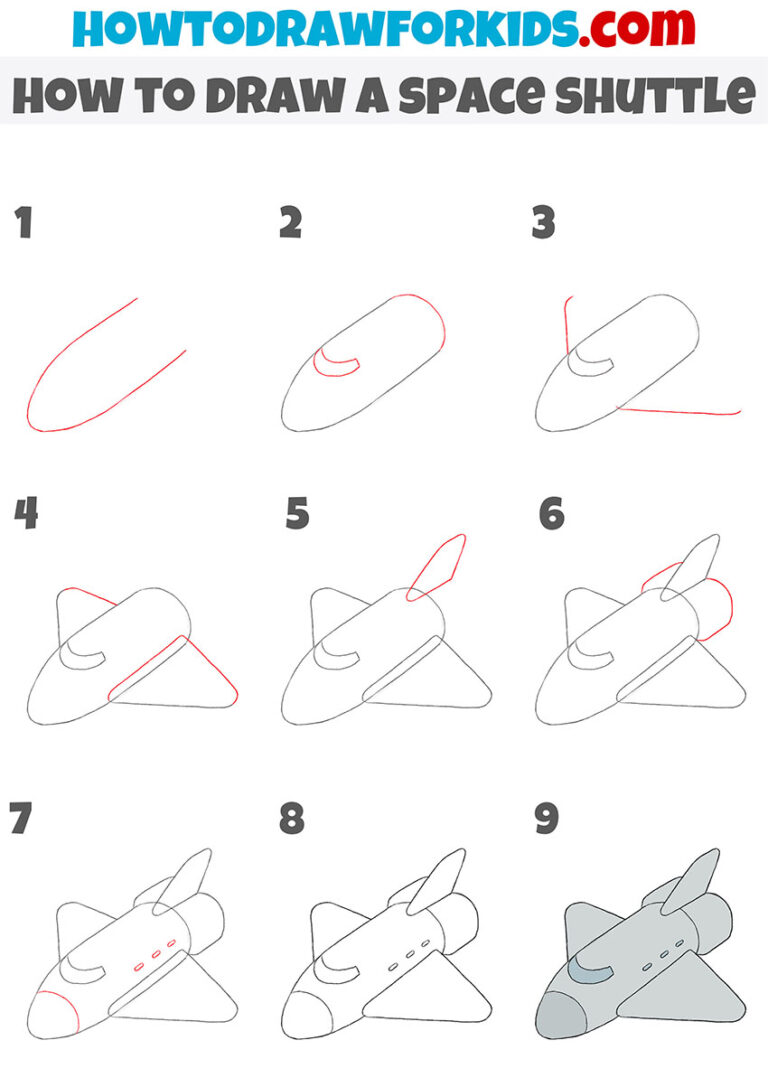 HOWTODRAWFORKIDS.com

HOW TO DRAW A SPACE SHUTTLE

1

2

3

4

5

6

7

8

9