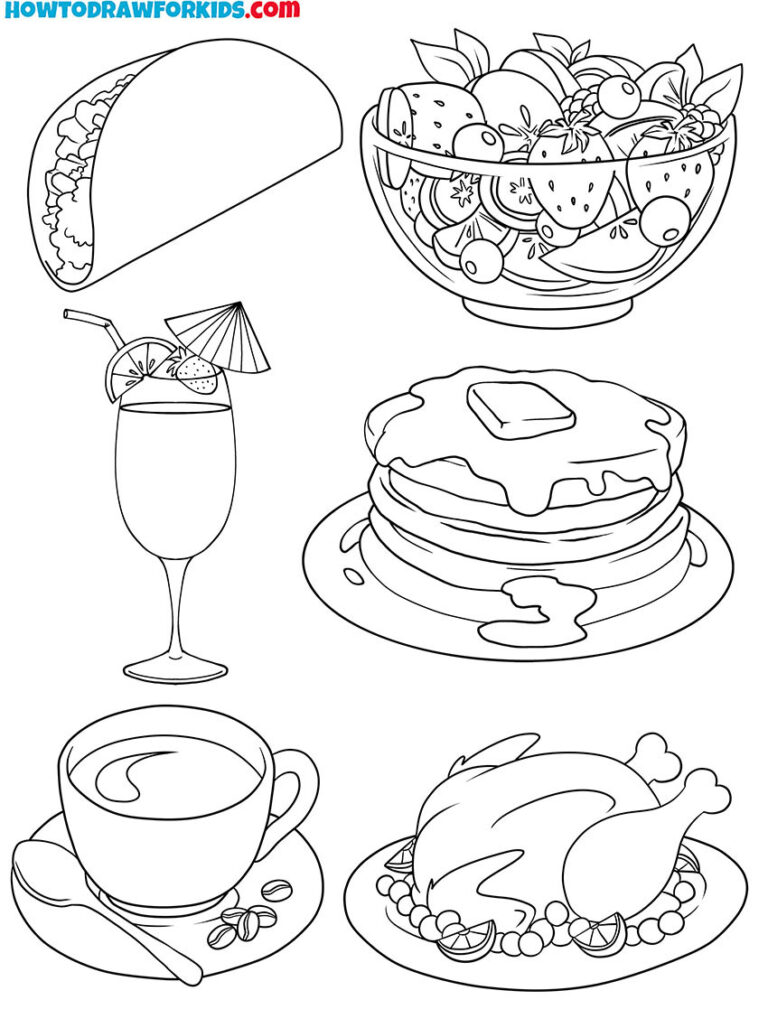 HOWTODRAWFORKIDS.com