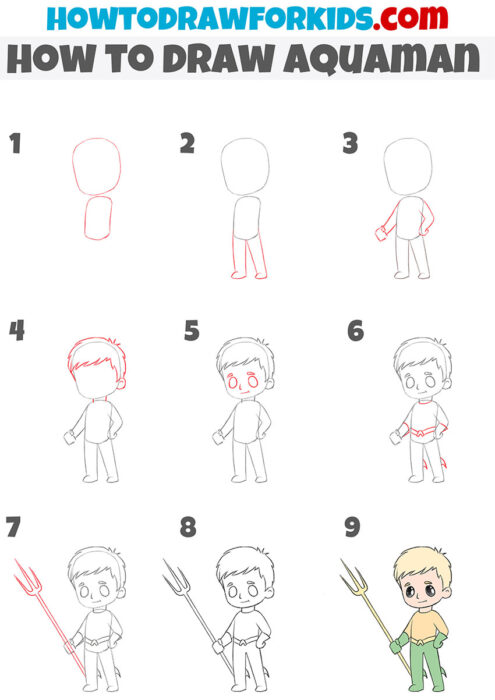 HOWTODRAWFORKIDS.com
HOW TO DRAW AQUAMAN

1

2

3

4

5

6

7

8

9