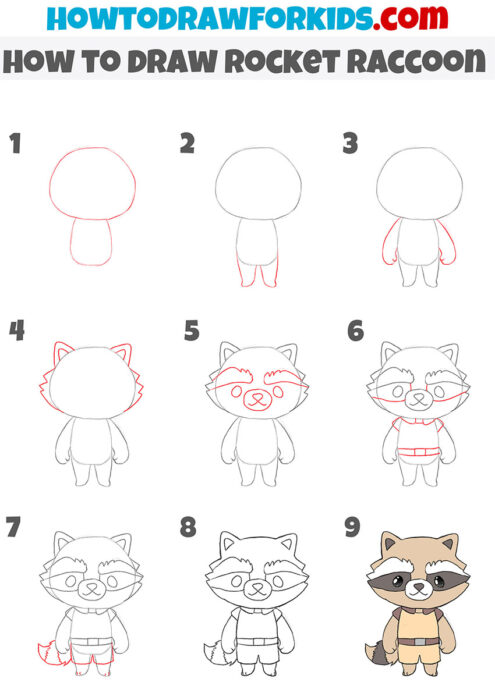 HOWTODRAWFORKIDS.com
HOW TO DRAW ROCKET RACCOON

1

2

3

4

5

6

7

8

9