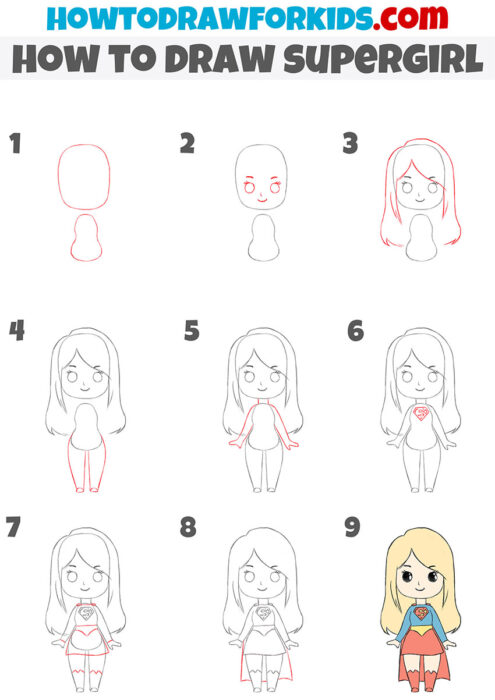 HOWTODRAWFORKIDS.com
HOW TO DRAW SUPERGIRL

1

2

3

4

5

6

7

8

9