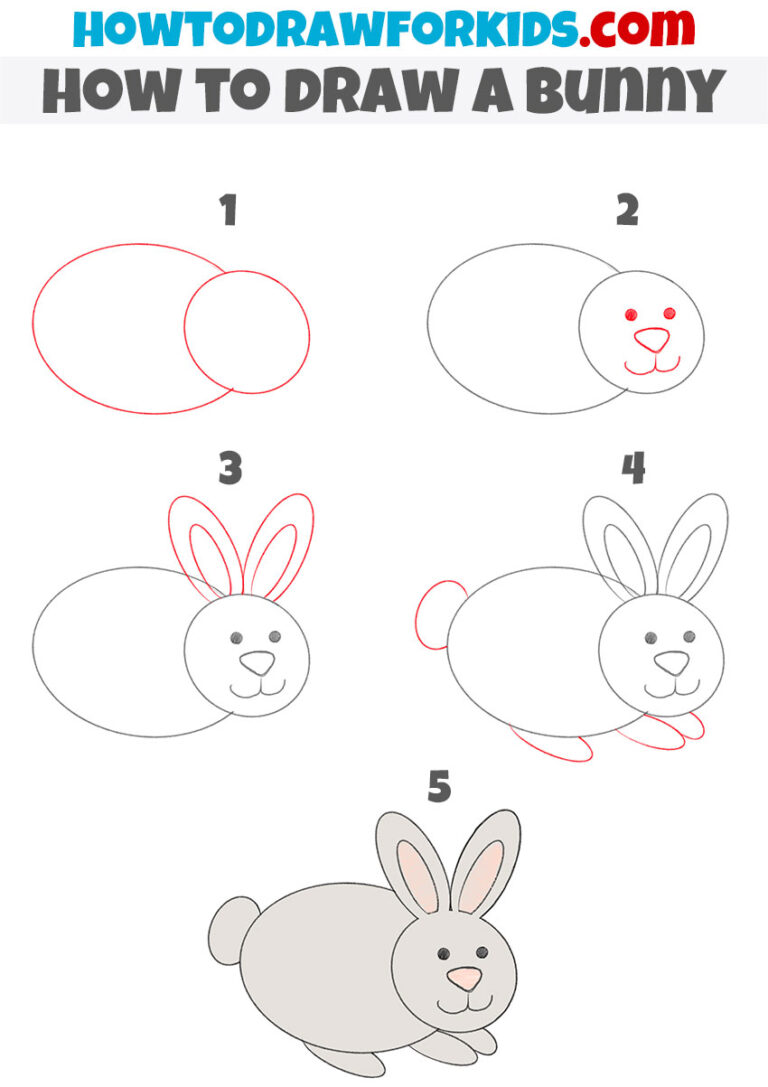 HOWTODRAWFORKIDS.com

HOW TO DRAW A BUNNY

1

2

3

4

5