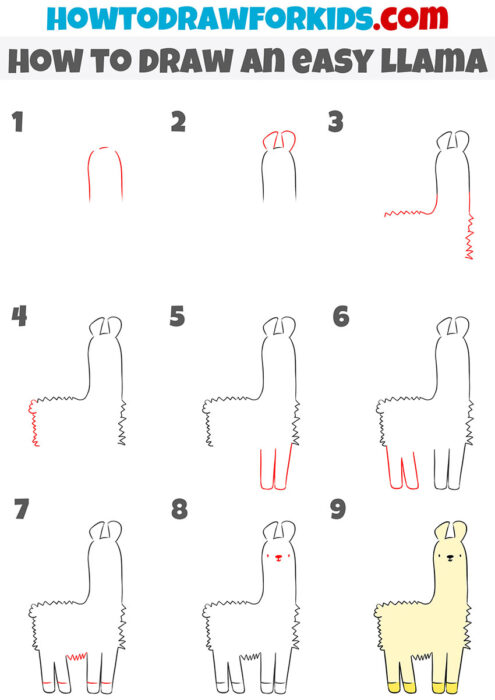 HOWTODRAWFORKIDS.com

HOW TO DRAW AN EASY LLAMA

1

2

3

4

5

6

7

8

9