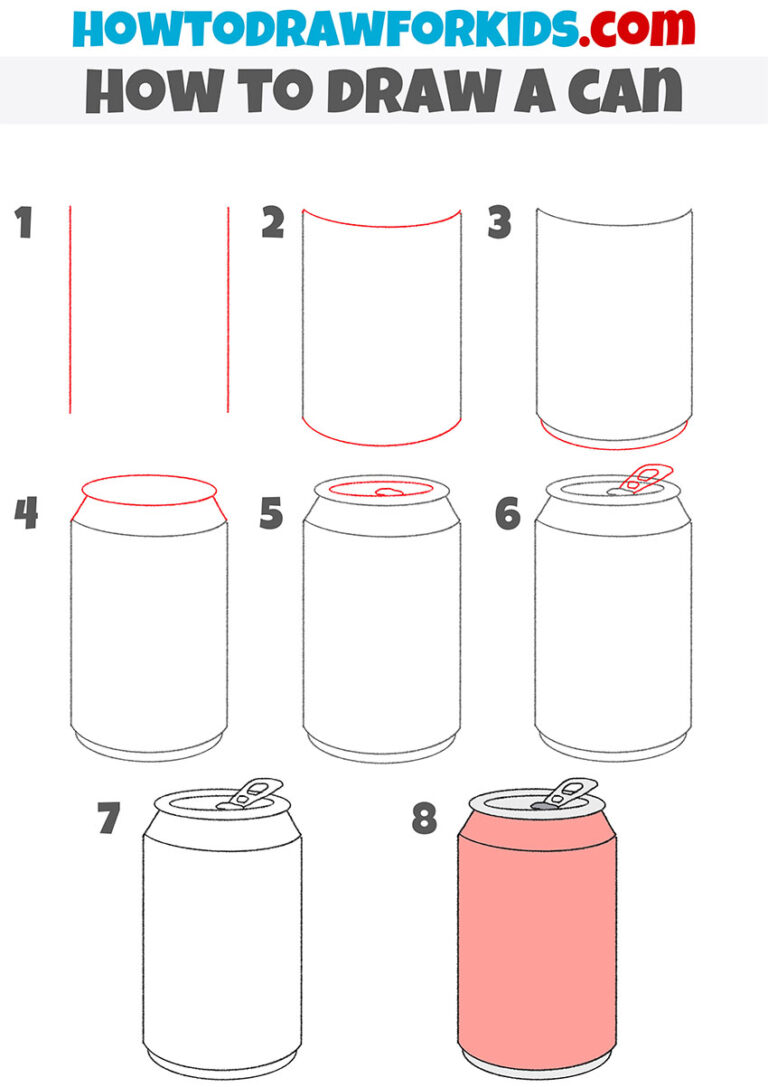 HOWTODRAWFORKIDS.com
HOW TO DRAW A CAN

1

2

3

4

5

6

7

8