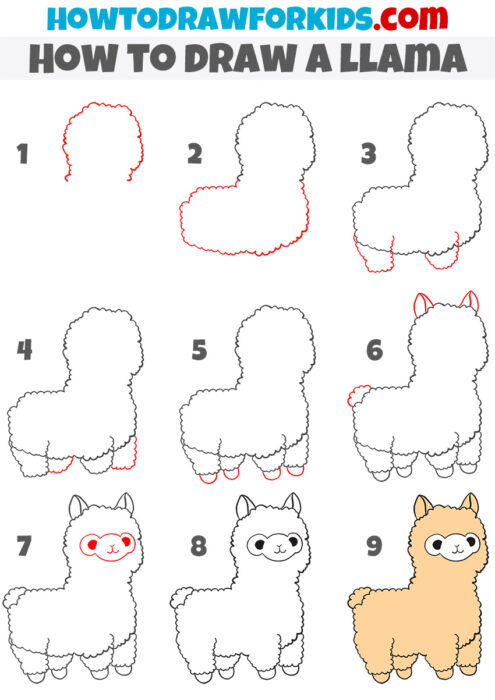 HOWTODRAWFORKIDS.com
HOW TO DRAW A LLAMA

1

2

3

4

5

6

7

8

9