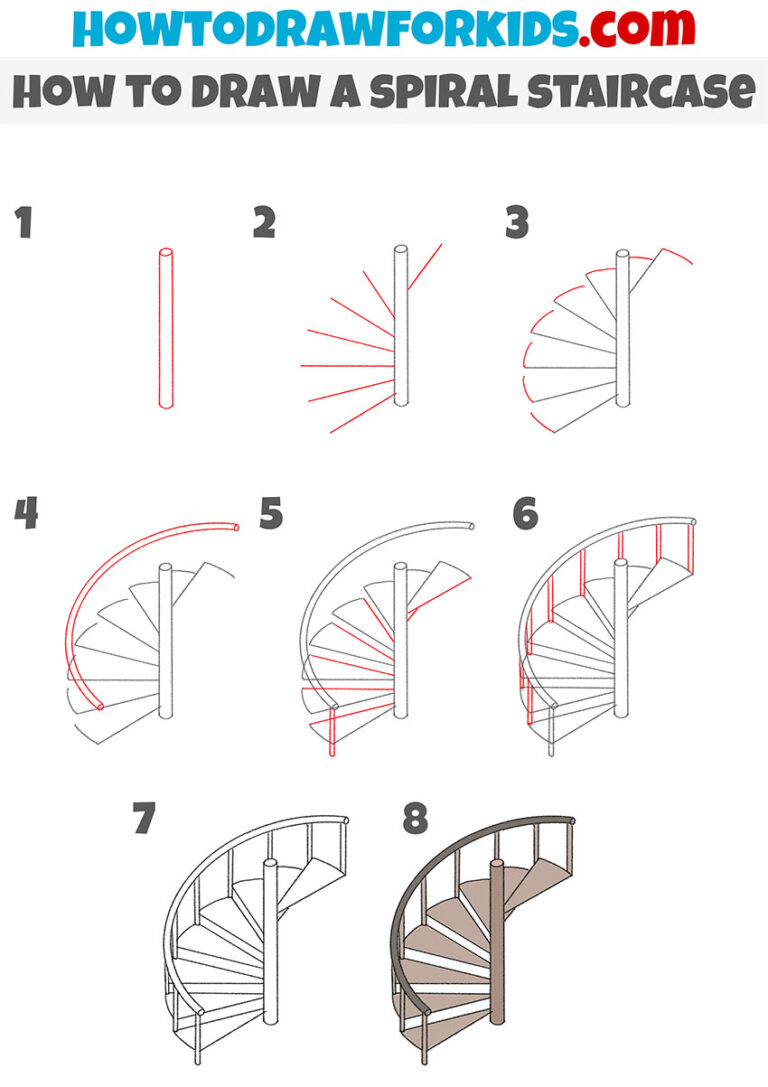 HOWTODRAWFORKIDS.com
HOW TO DRAW A SPIRAL STAIRCASE

1

2

3

4

5

6

7

8