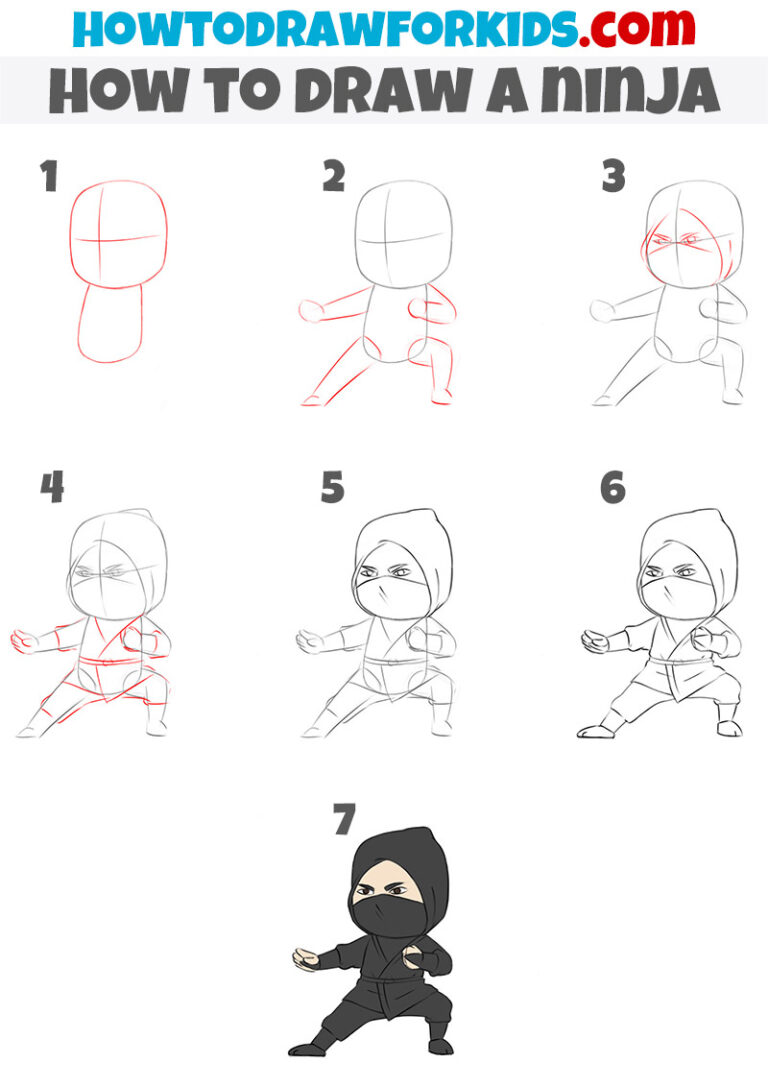 HOWTODRAWFORKIDS.com
HOW TO DRAW A NINJA

1

2

3

4

5

6

7