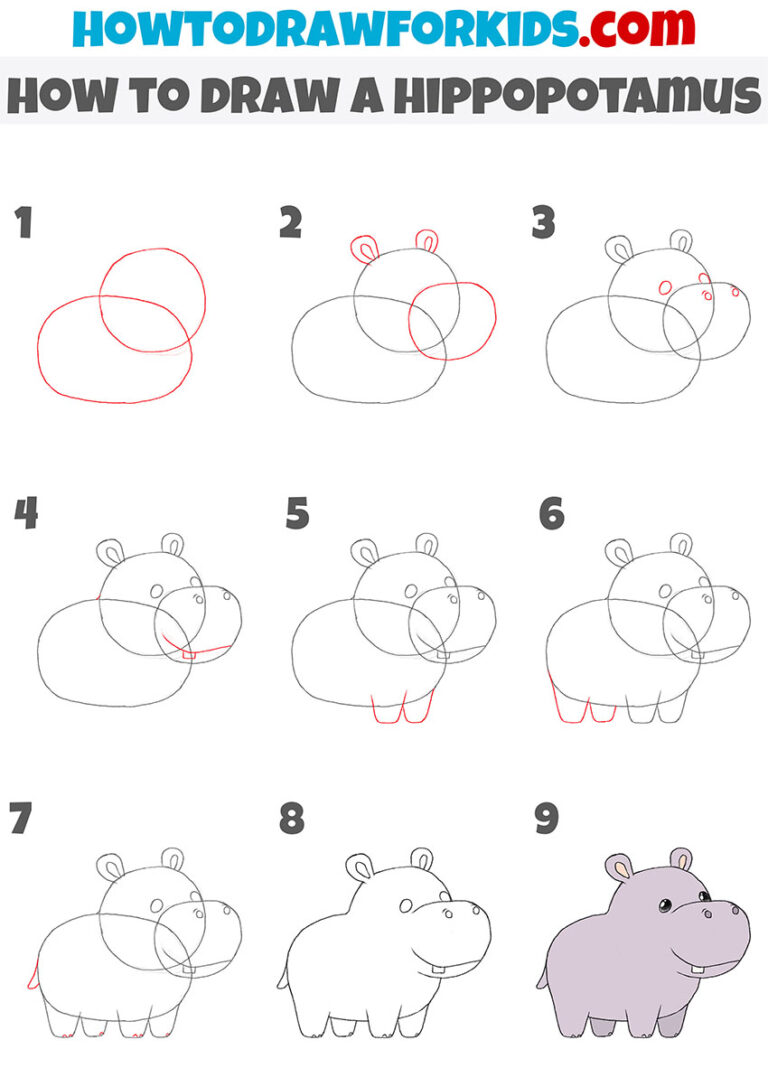 HOWTODRAWFORKIDS.com

HOW TO DRAW A HIPPOPOTAMUS

1

2

3

4

5

6

7

8

9