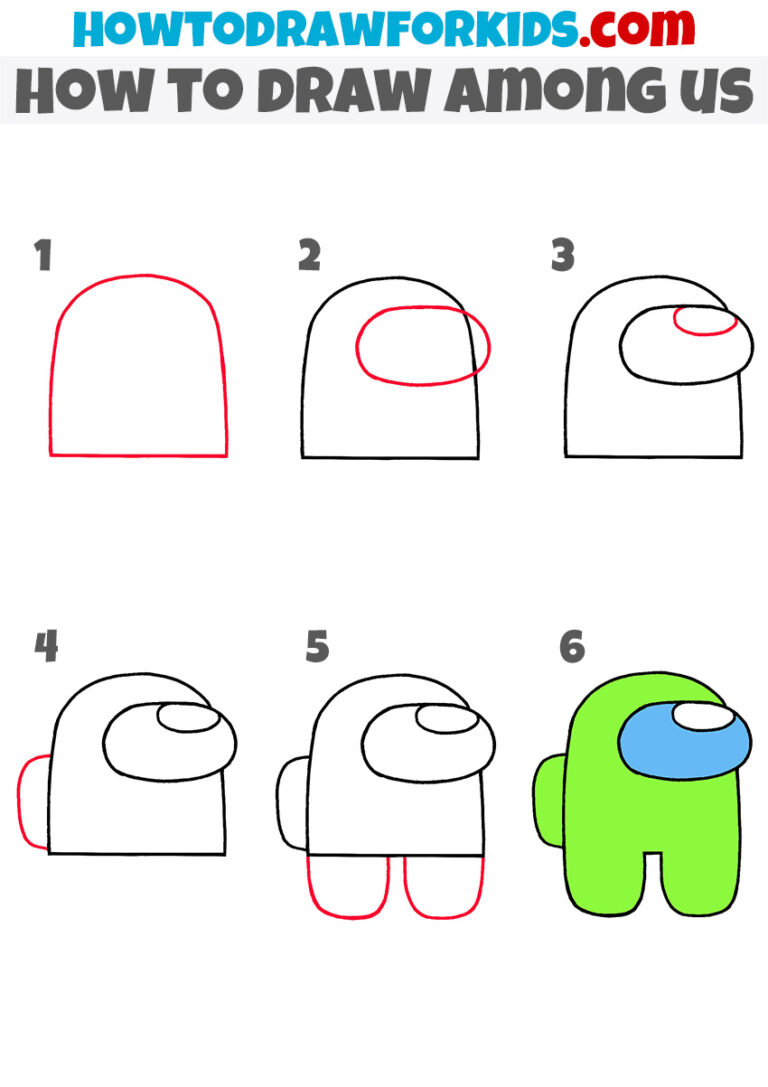 HOWTODRAWFORKIDS.com
HOW TO DRAW AMONG US

1

2

3

4

5

6