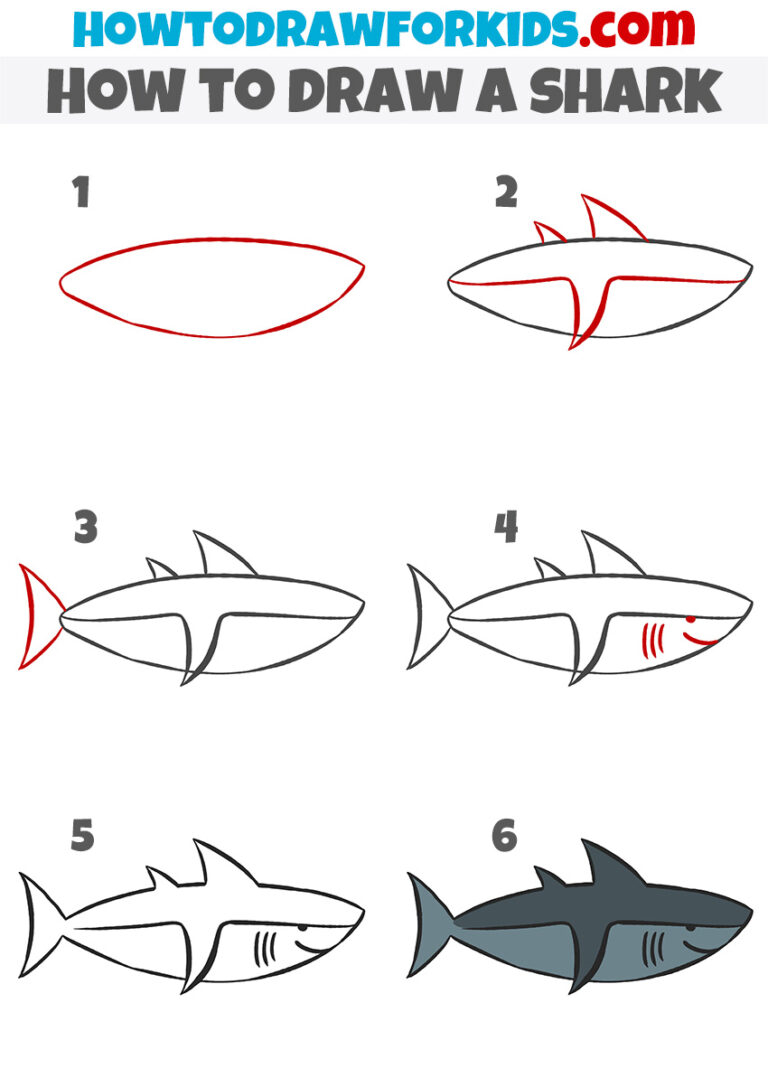 HOWTODRAWFORKIDS.com
HOW TO DRAW A SHARK

1

2

3

4

5

6