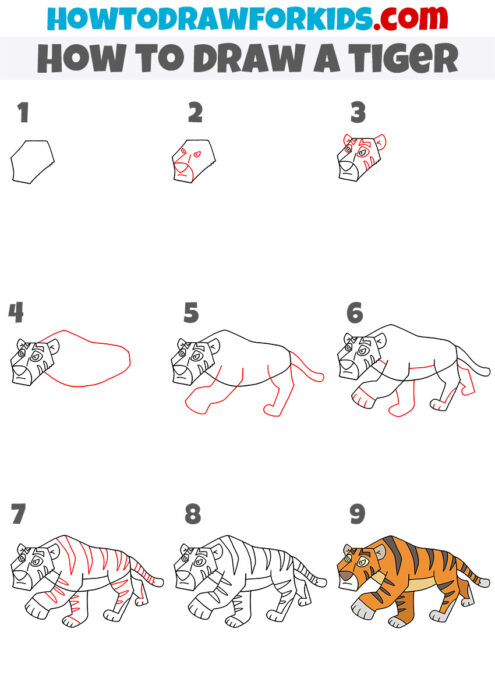 HOWTODRAWFORKIDS.com
HOW TO DRAW A TIGER

1

2

3

4

5

6

7

8

9