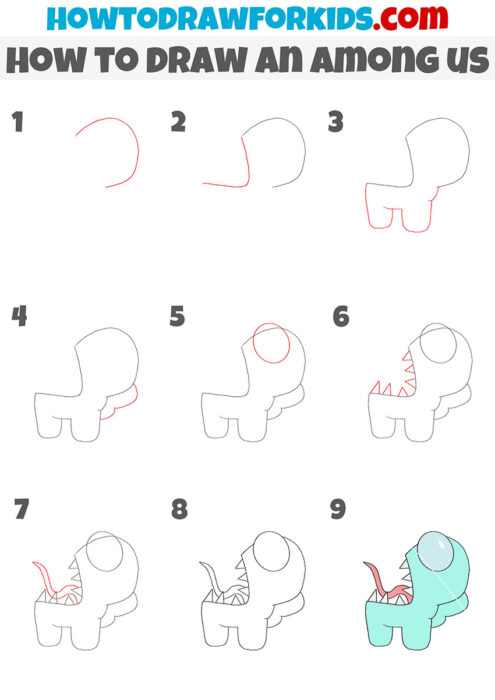 HOWTODRAWFORKIDS.com
HOW TO DRAW AN AMONG US

1

2

3

4

5

6

7

8

9