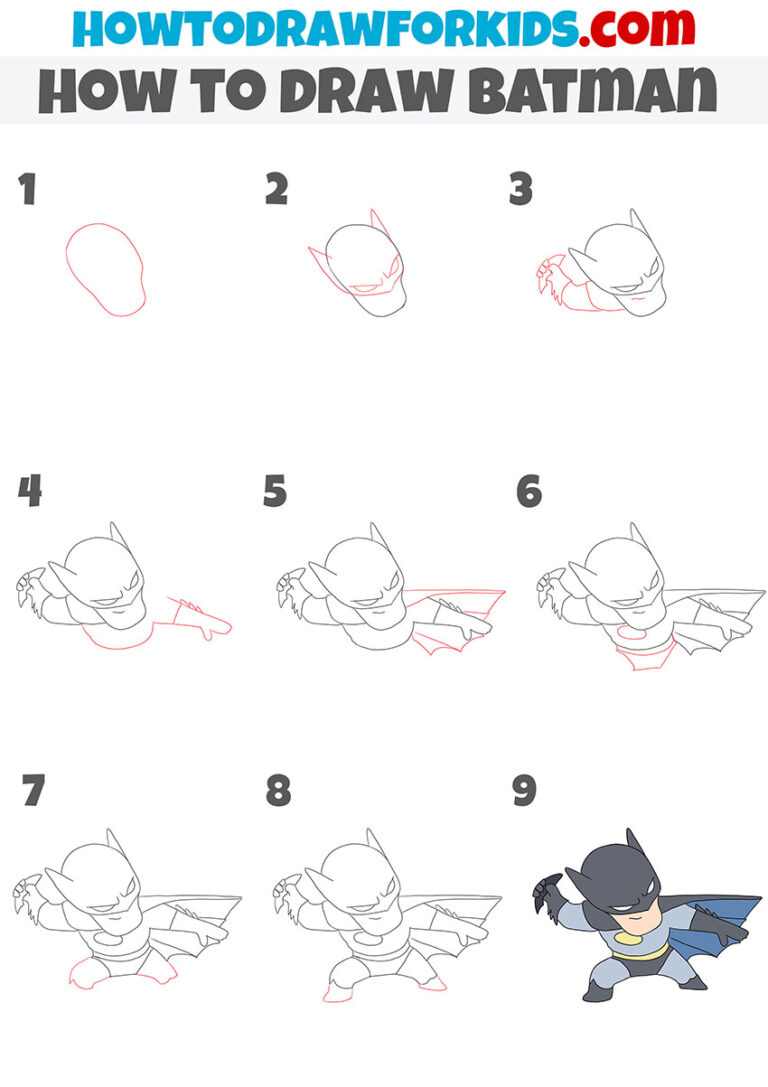 HOWTODRAWFORKIDS.com
HOW TO DRAW BATMAN

1

2

3

4

5

6

7

8

9