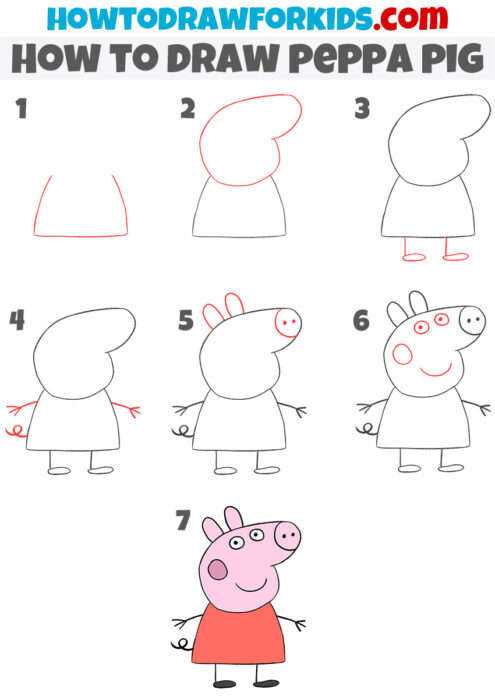 HOWTODRAWFORKIDS.com
HOW TO DRAW PEPPA PIG

1

2

3

4

5

6

7