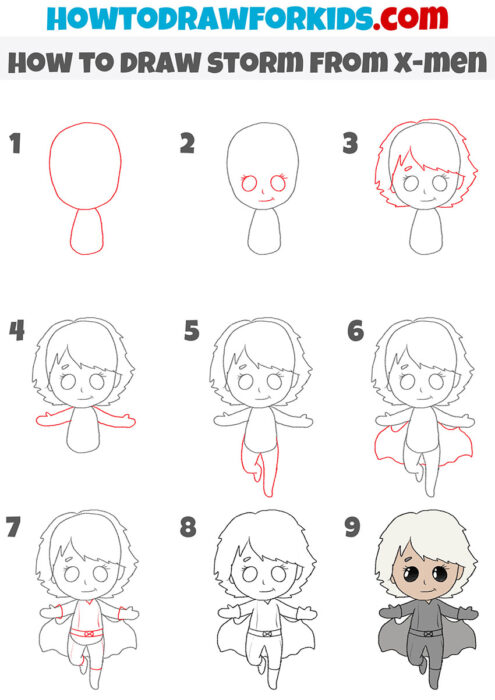 HOWTODRAWFORKIDS.com

HOW TO DRAW STORM FROM X-MEN

1

2

3

4

5

6

7

8

9