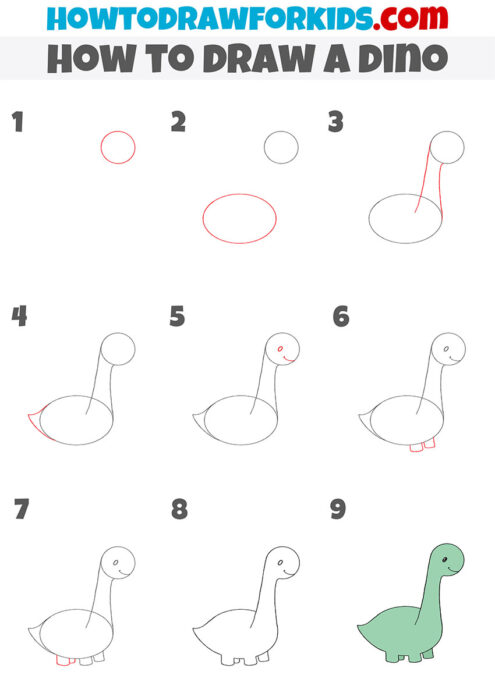 HOWTODRAWFORKIDS.com

HOW TO DRAW A DINO

1

2

3

4

5

6

7

8

9