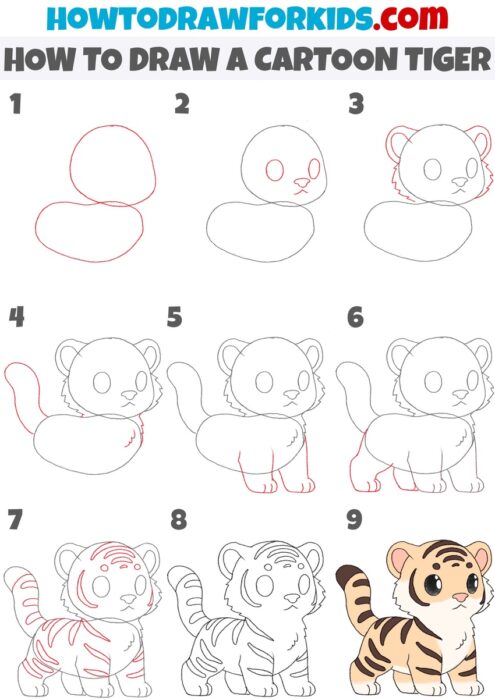 HOWTODRAWFORKIDS.com

HOW TO DRAW A CARTOON TIGER

1

2

3

4

5

6

7

8

9