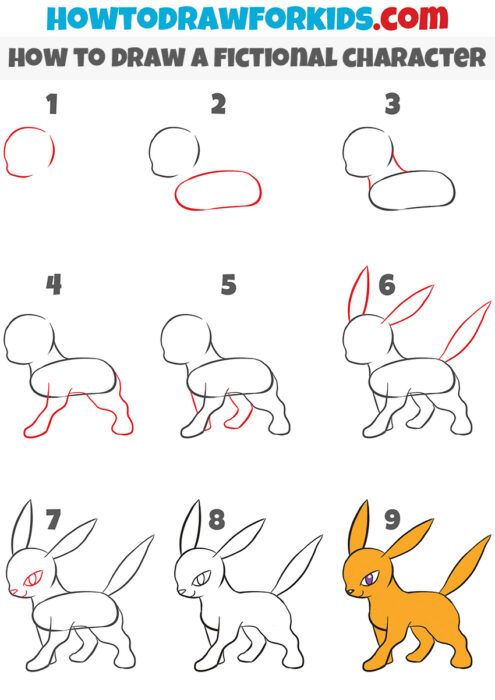 HOWTODRAWFORKIDS.com
HOW TO DRAW A FICTIONAL CHARACTER

1
2
3
4
5
6
7
8
9