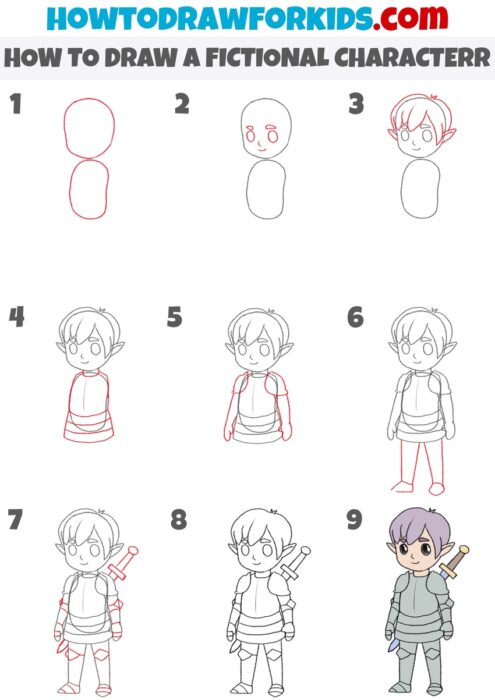 HOWTODRAWFORKIDS.com
HOW TO DRAW A FICTIONAL CHARACTERR

1

2

3

4

5

6

7

8

9