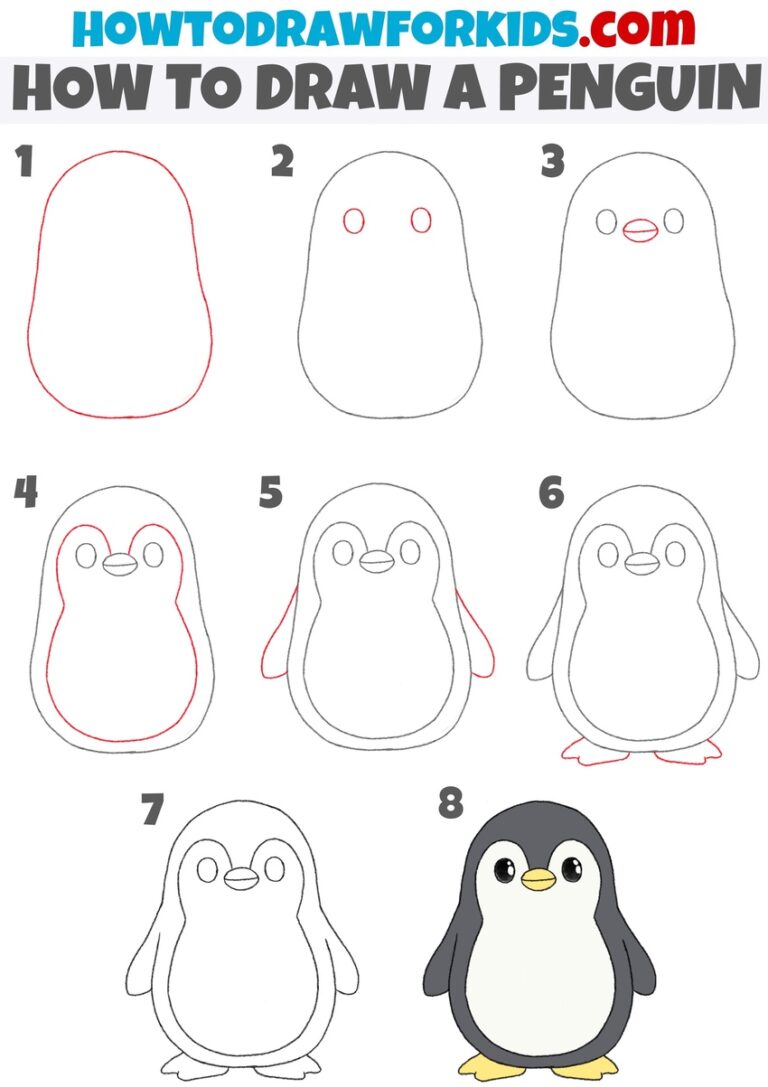 HOWTODRAWFORKIDS.com
HOW TO DRAW A PENGUIN

1

2

3

4

5

6

7

8