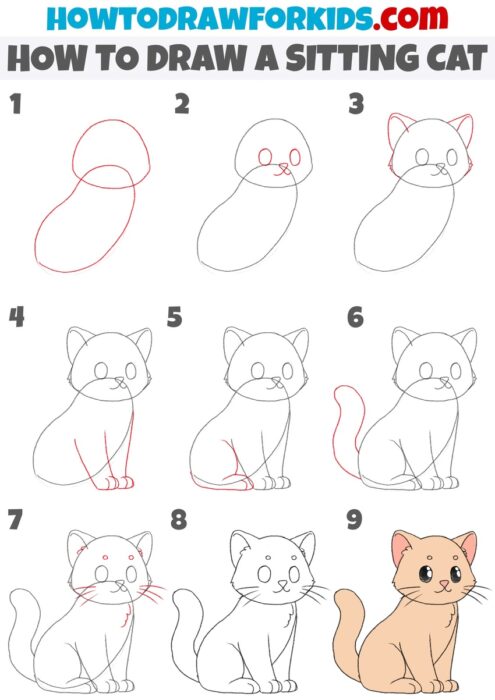 HOWTODRAWFORKIDS.com
HOW TO DRAW A SITTING CAT

1

2

3

4

5

6

7

8

9