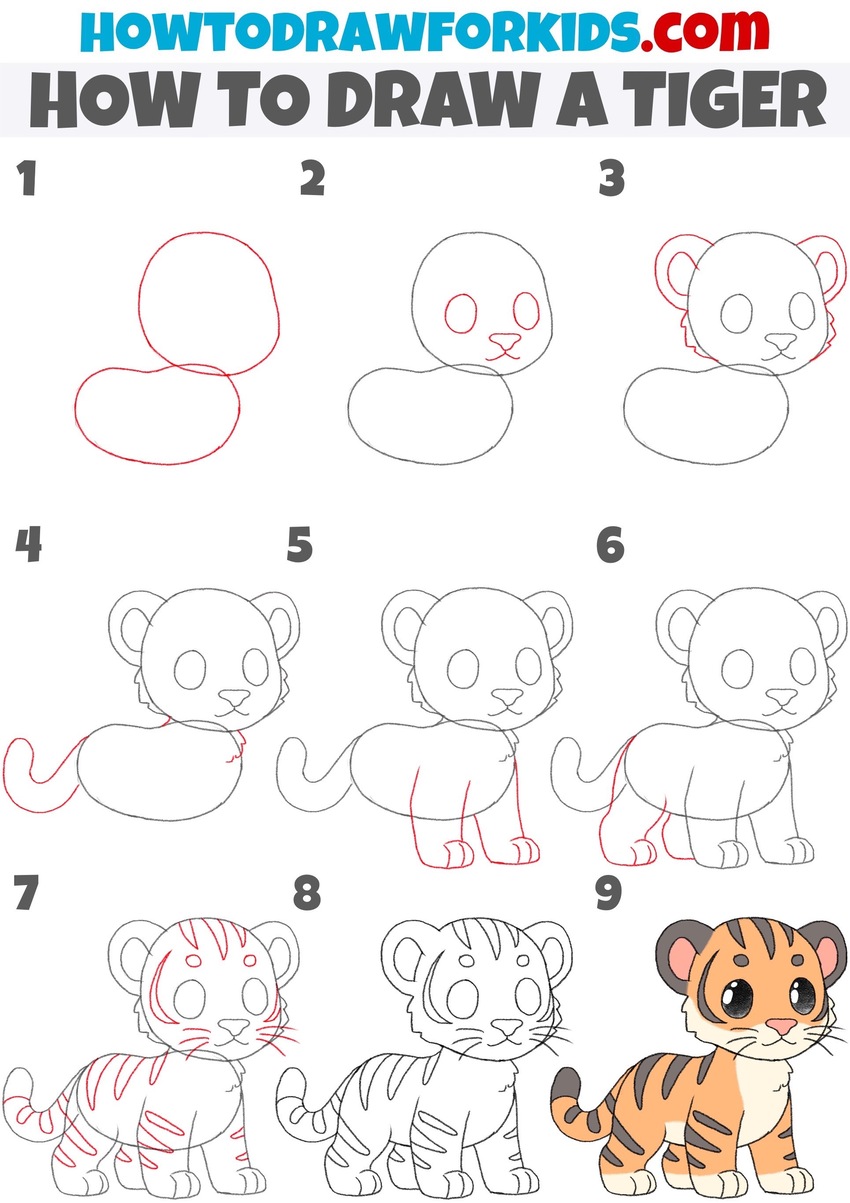 HOWTODRAWFORKIDS.com
HOW TO DRAW A TIGER

1

2

3

4

5

6

7

8

9