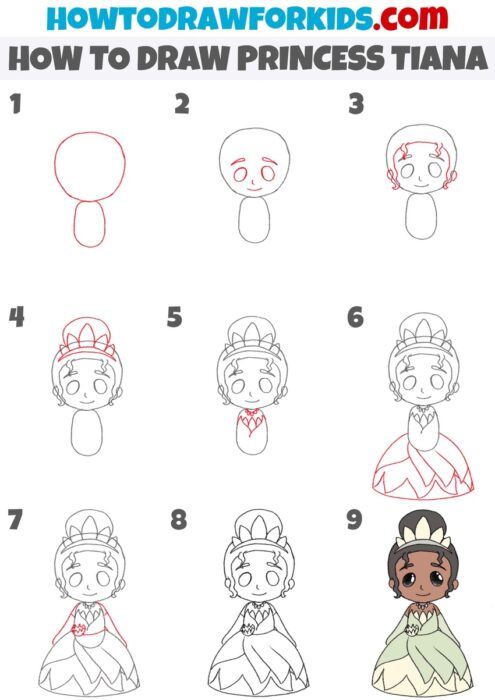 HOWTODRAWFORKIDS.com
HOW TO DRAW PRINCESS TIANA

1

2

3

4

5

6

7

8

9