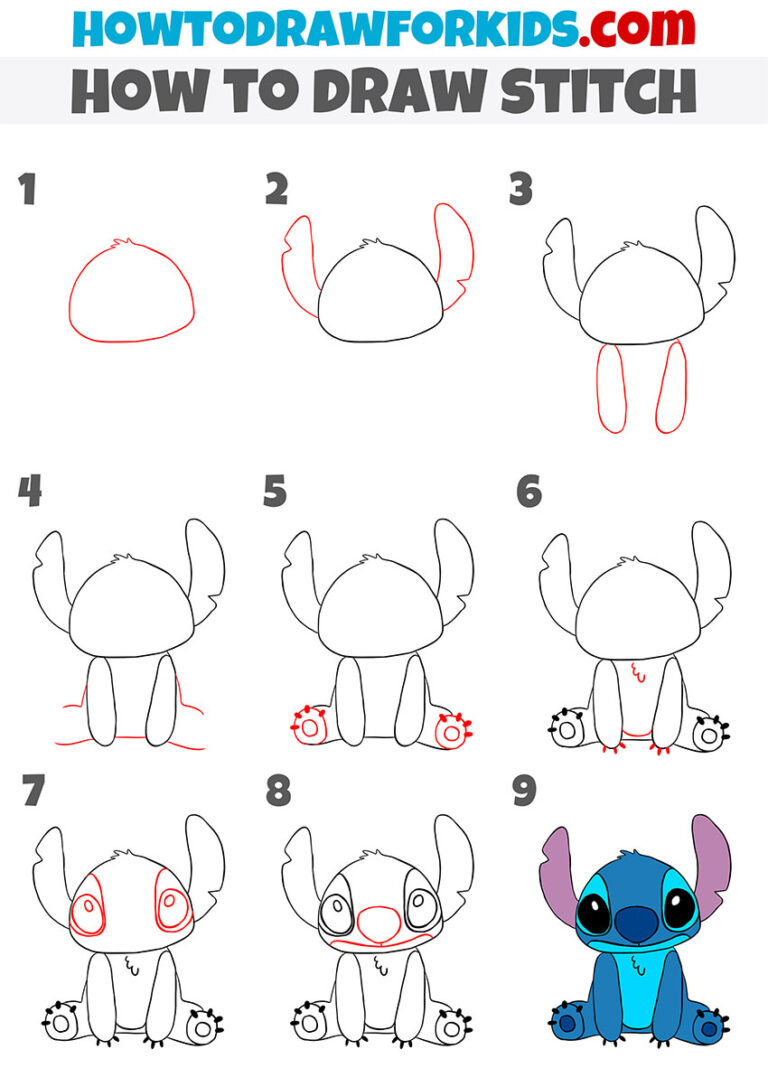 HOWTODRAWFORKIDS.com
HOW TO DRAW STITCH

1

2

3

4

5

6

7

8

9