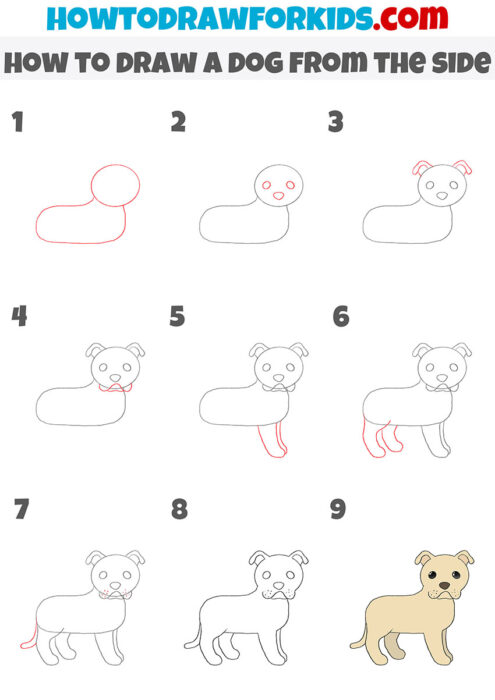 HOWTODRAWFORKIDS.com

HOW TO DRAW A DOG FROM THE SIDE

1

2

3

4

5

6

7

8

9