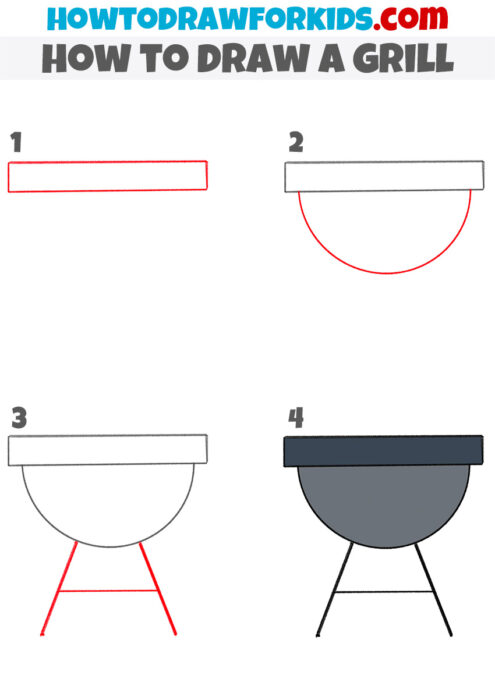 HOWTODRAWFORKIDS.com

HOW TO DRAW A GRILL

1

2

3

4