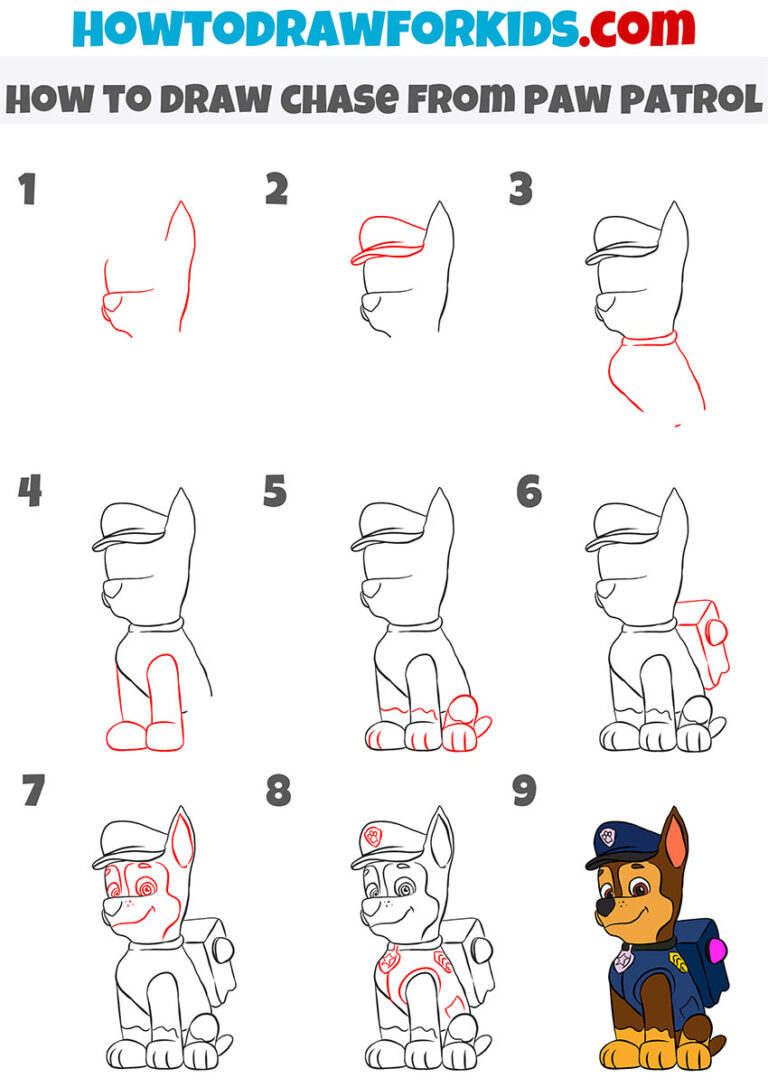 HOWTODRAWFORKIDS.com

HOW TO DRAW CHASE FROM PAW PATROL

1

2

3

4

5

6

7

8

9