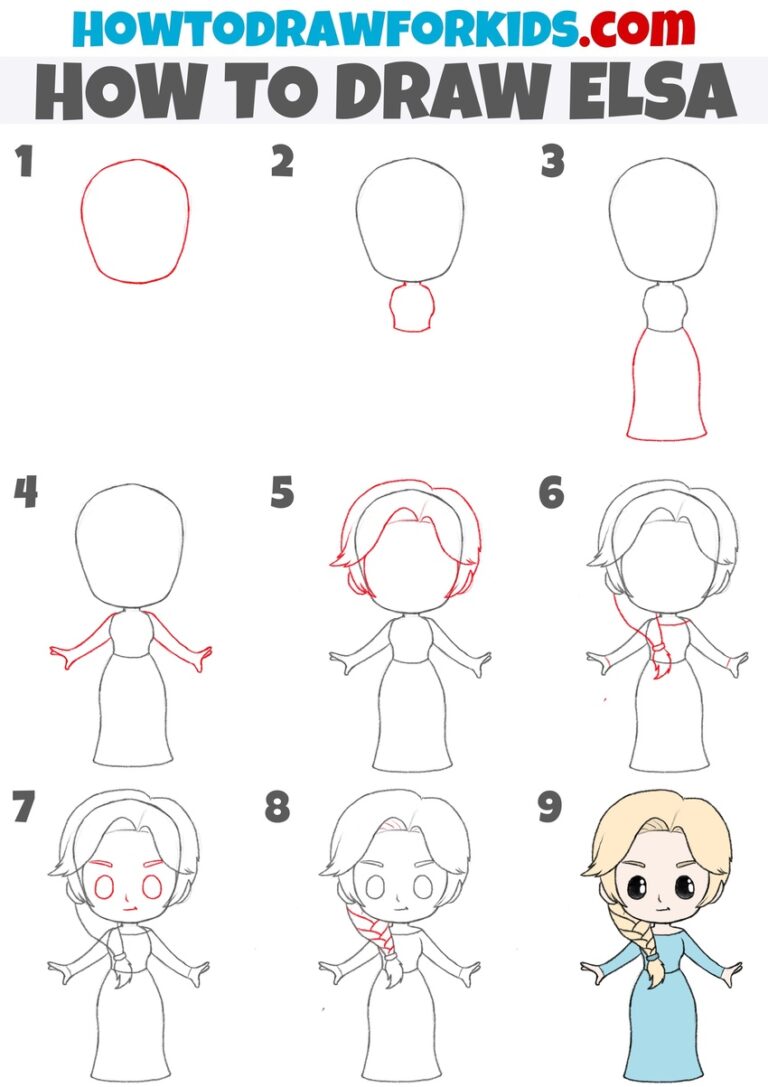 HOWTODRAWFORKIDS.com
HOW TO DRAW ELSA

1

2

3

4

5

6

7

8

9