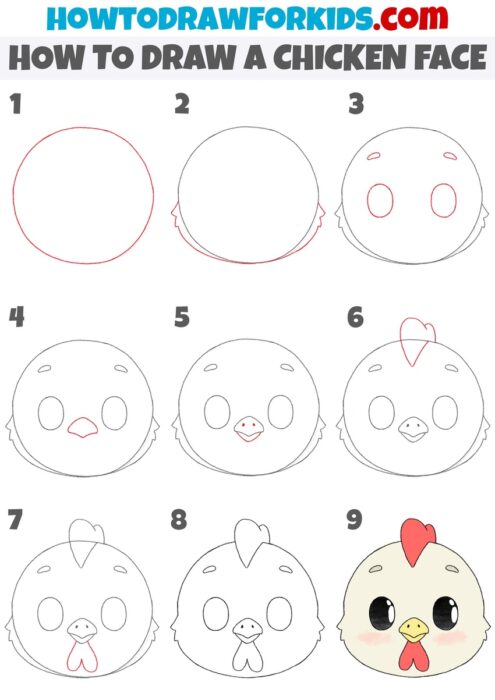 HOWTODRAWFORKIDS.com
HOW TO DRAW A CHICKEN FACE

1
2
3
4
5
6
7
8
9