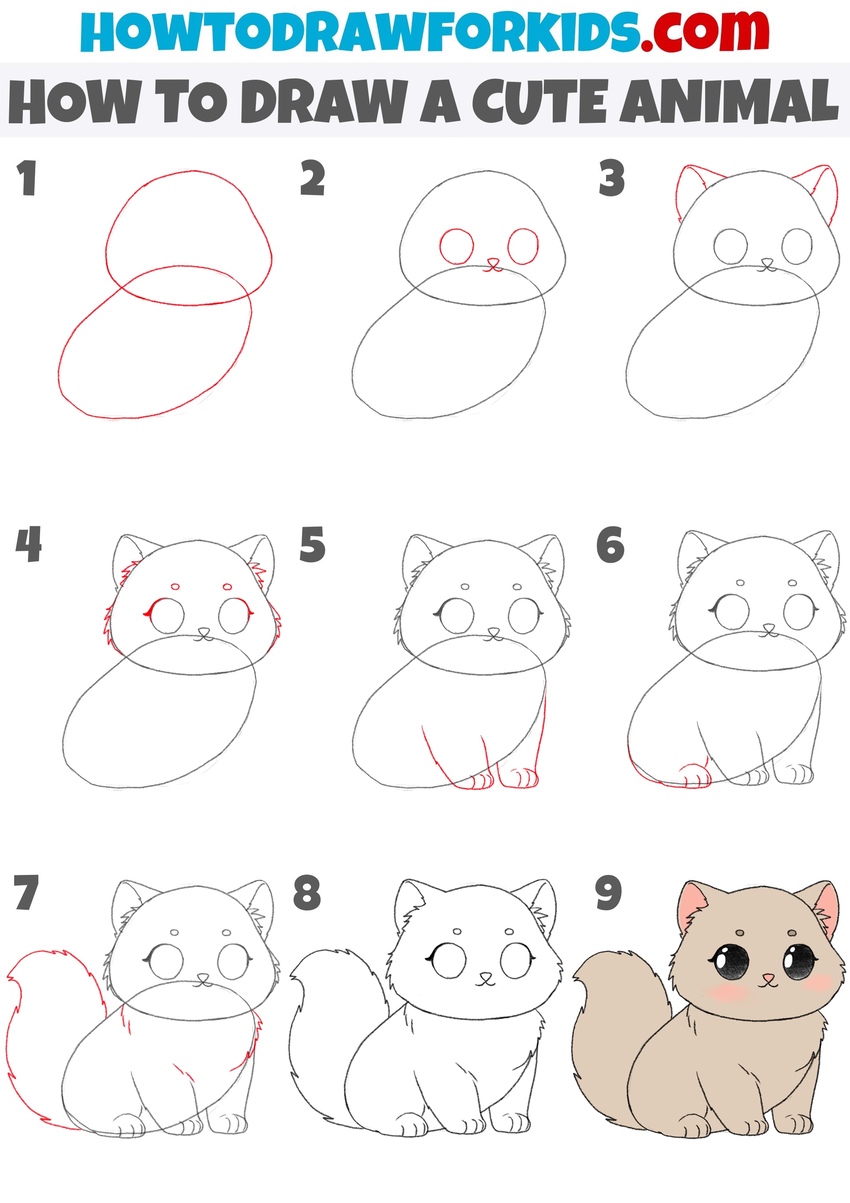 HOWTODRAWFORKIDS.com
HOW TO DRAW A CUTE ANIMAL

1
2
3
4
5
6
7
8
9