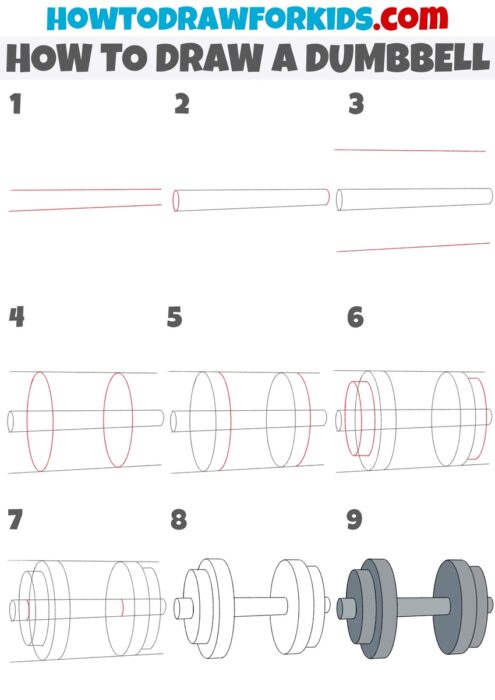 HOWTODRAWFORKIDS.com
HOW TO DRAW A DUMBBELL

1

2

3

4

5

6

7

8

9