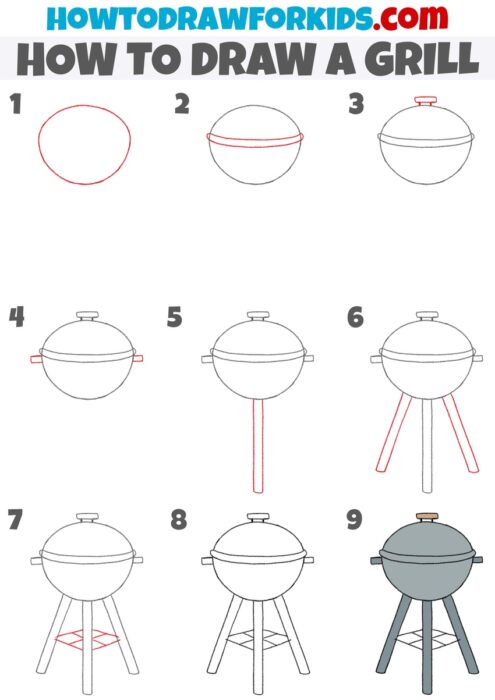 HOWTODRAWFORKIDS.com

HOW TO DRAW A GRILL

1

2

3

4

5

6

7

8

9