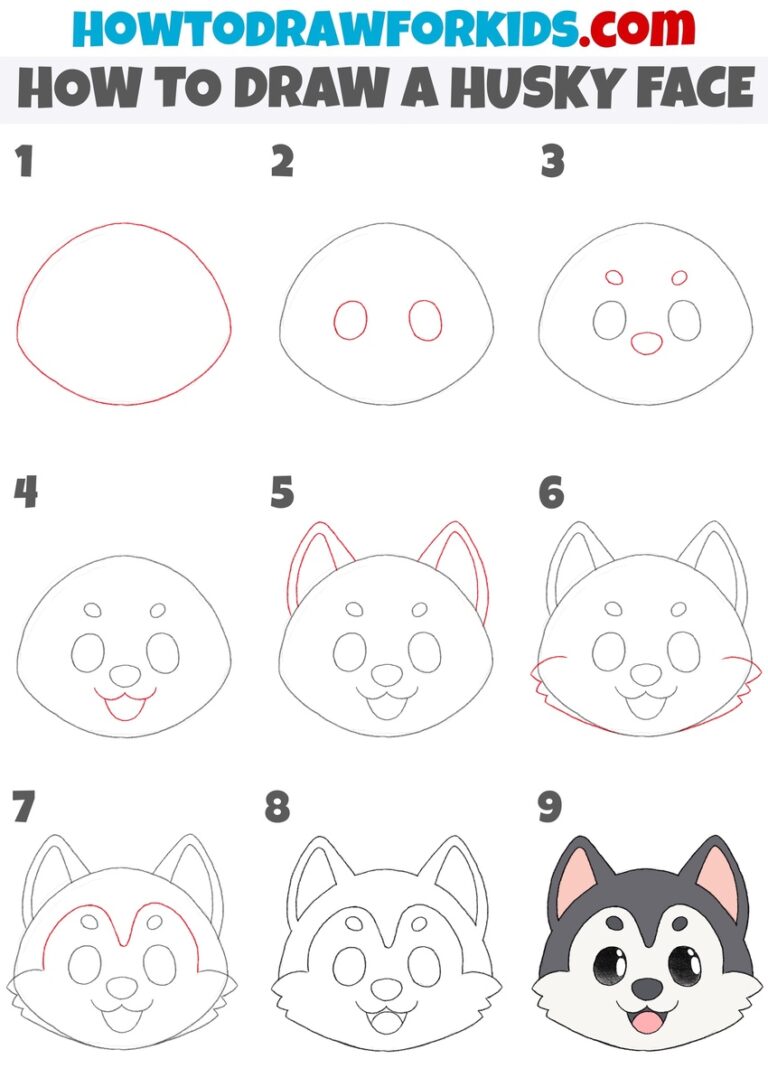 HOWTODRAWFORKIDS.com
HOW TO DRAW A HUSKY FACE

1

2

3

4

5

6

7

8

9