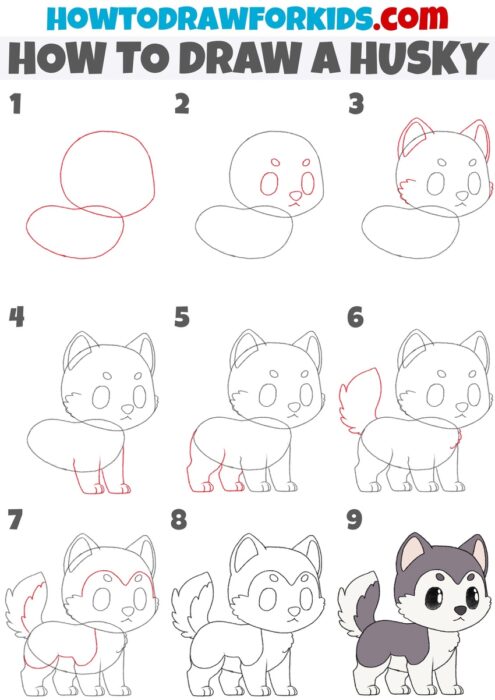 HOWTODRAWFORKIDS.com
HOW TO DRAW A HUSKY

1

2

3

4

5

6

7

8

9