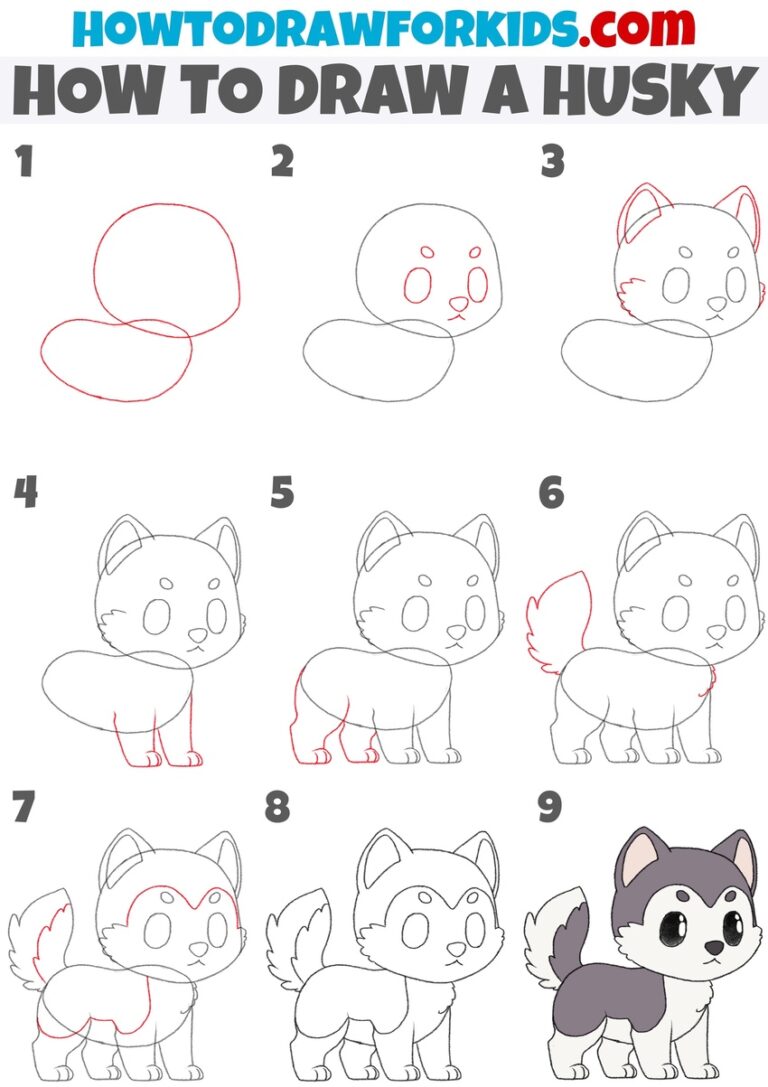 HOWTODRAWFORKIDS.com
HOW TO DRAW A HUSKY
1
2
3
4
5
6
7
8
9