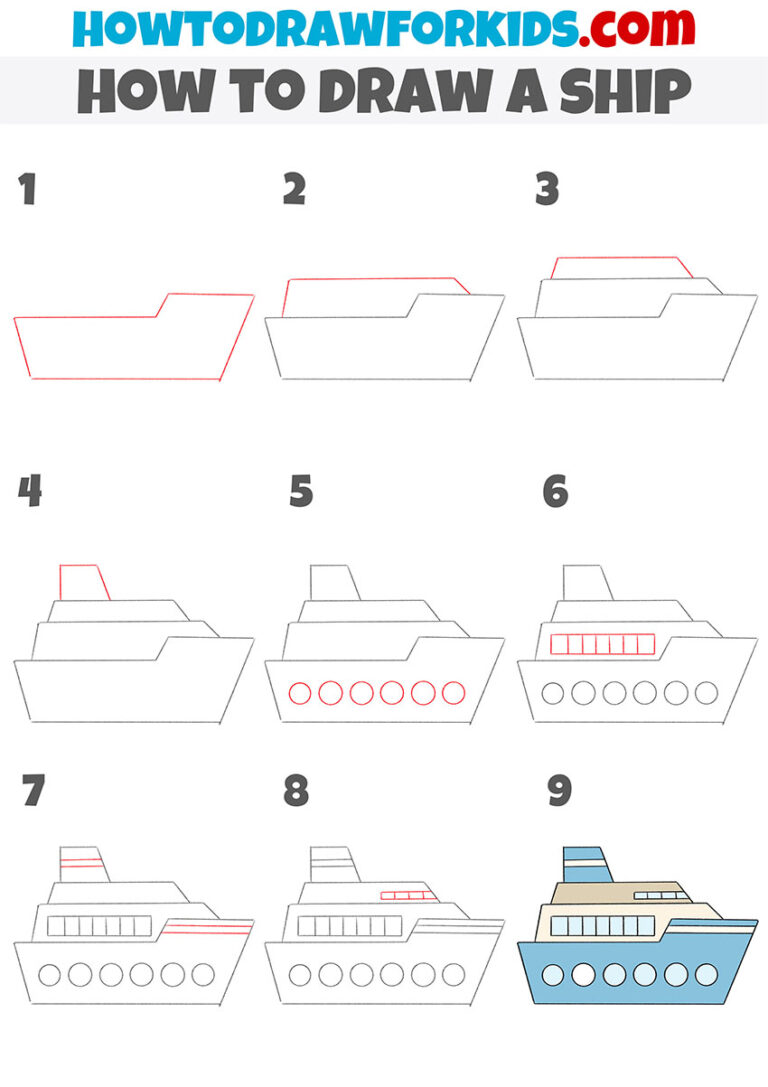 HOWTODRAWFORKIDS.com
HOW TO DRAW A SHIP

1

2

3

4

5

6

7

8

9