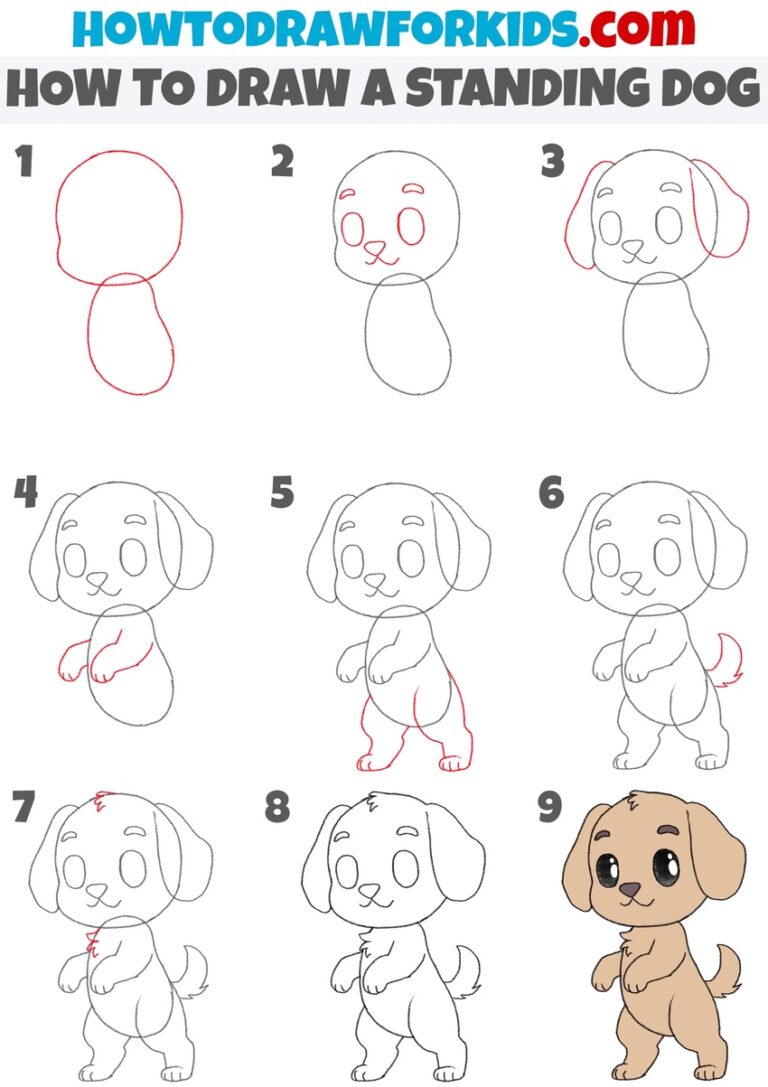 HOWTODRAWFORKIDS.com
HOW TO DRAW A STANDING DOG

1

2

3

4

5

6

7

8

9