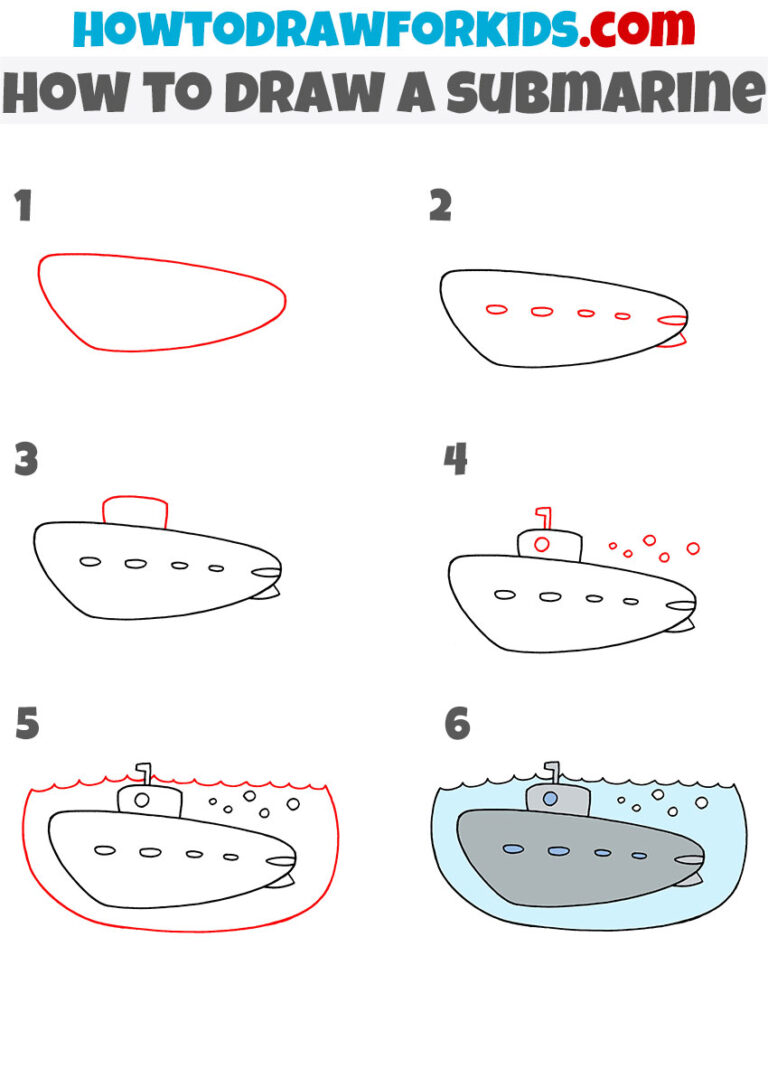 HOWTODRAWFORKIDS.com
HOW TO DRAW A SUBMARINE

1

2

3

4

5

6