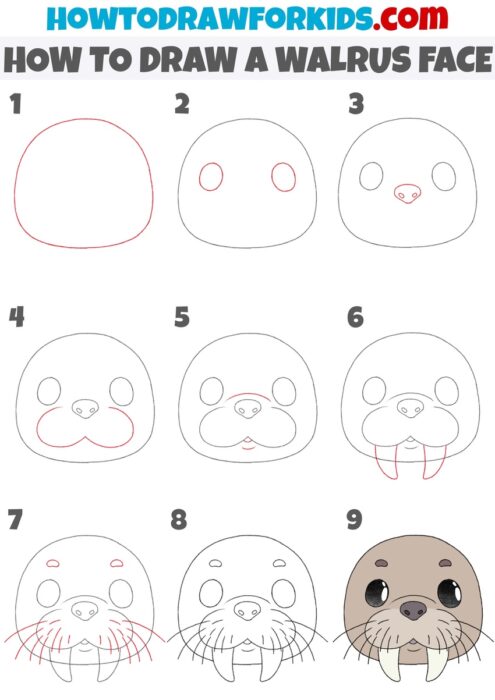 HOWTODRAWFORKIDS.com
HOW TO DRAW A WALRUS FACE

1
2
3
4
5
6
7
8
9