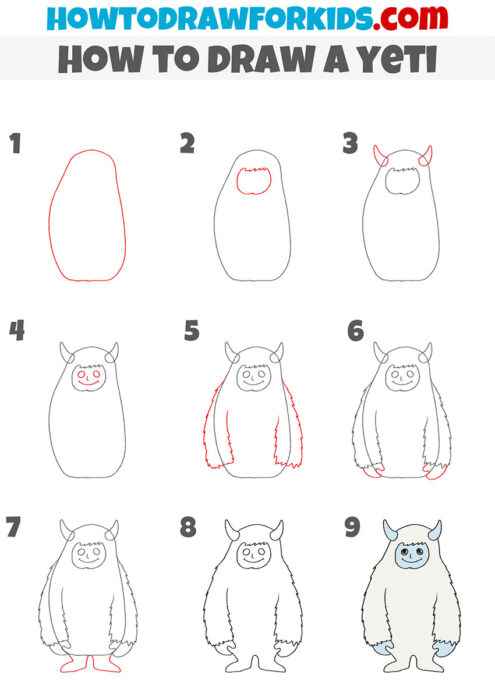 HOWTODRAWFORKIDS.com
HOW TO DRAW A YETI

1

2

3

4

5

6

7

8

9