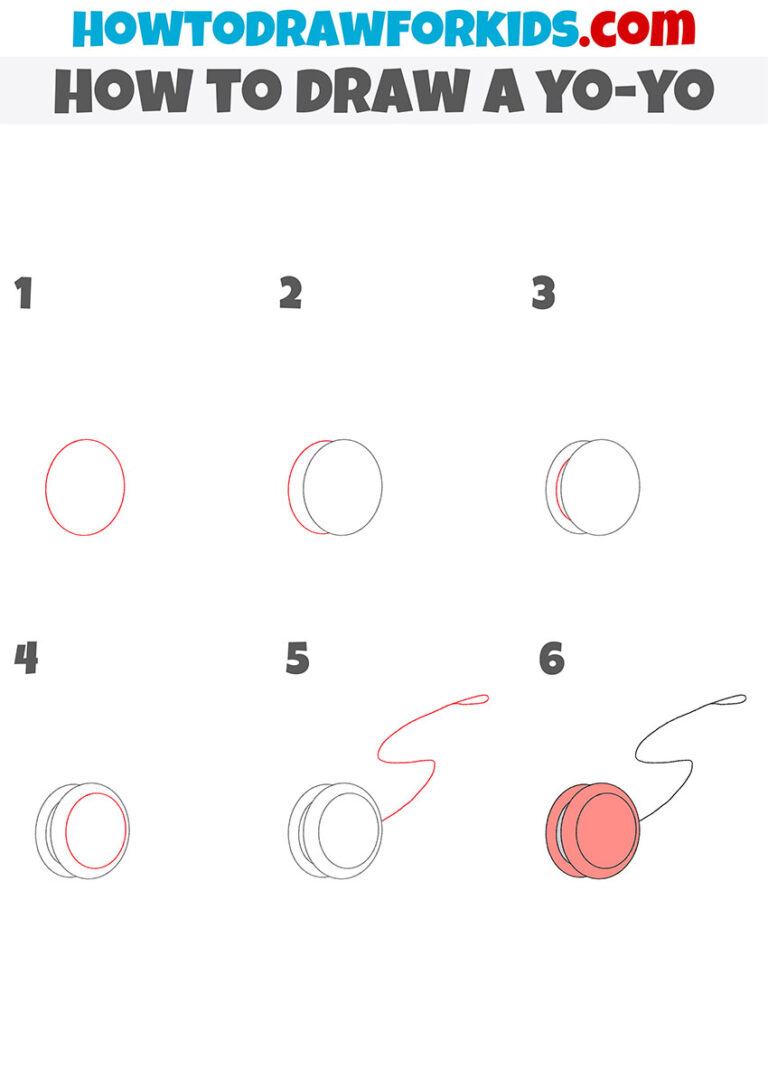 HOWTODRAWFORKIDS.com
HOW TO DRAW A YO-YO

1

2

3

4

5

6