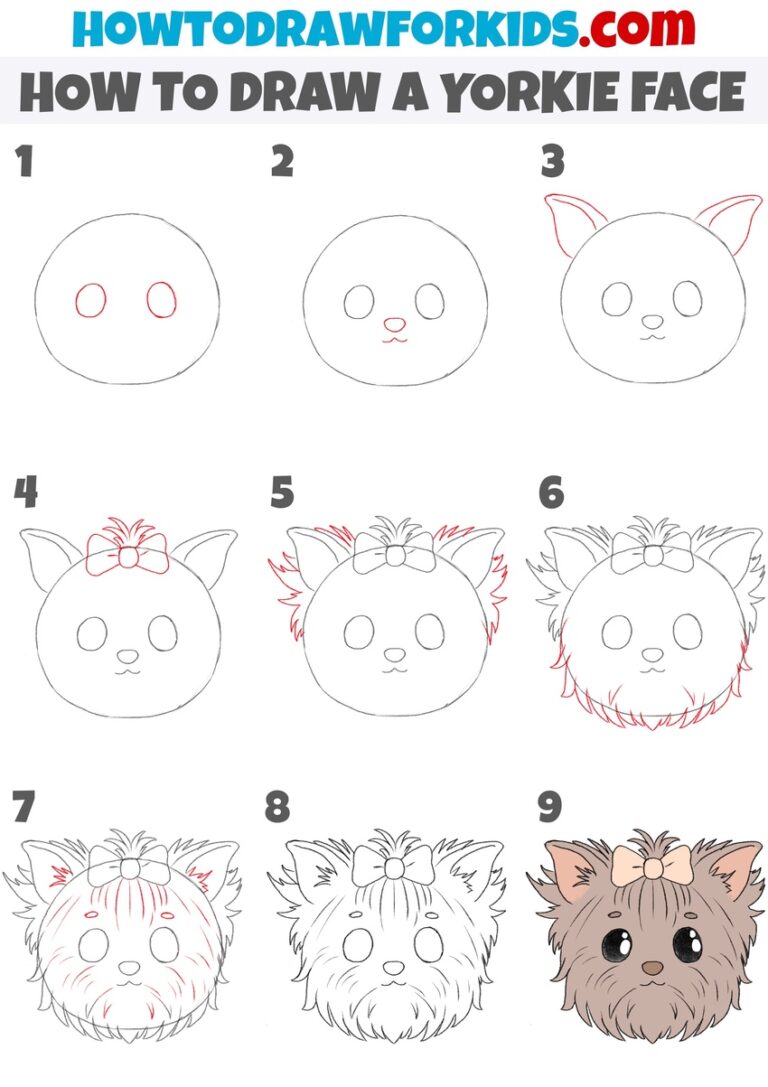 HOWTODRAWFORKIDS.com

HOW TO DRAW A YORKIE FACE

1

2

3

4

5

6

7

8

9