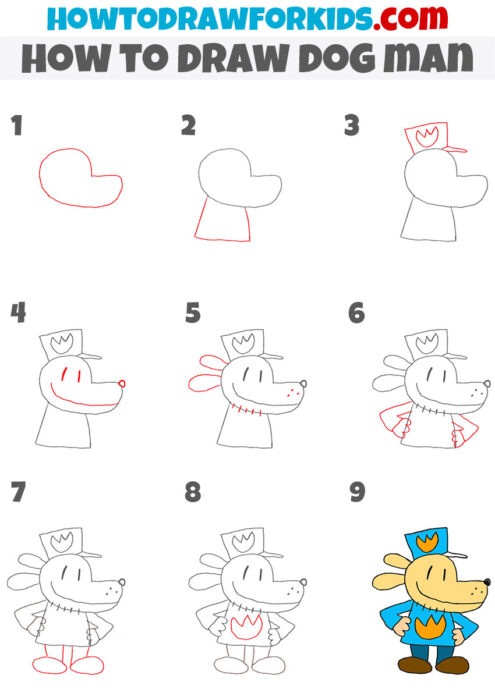 HOWTODRAWFORKIDS.com

HOW TO DRAW DOG MAN

1

2

3

4

5

6

7

8

9