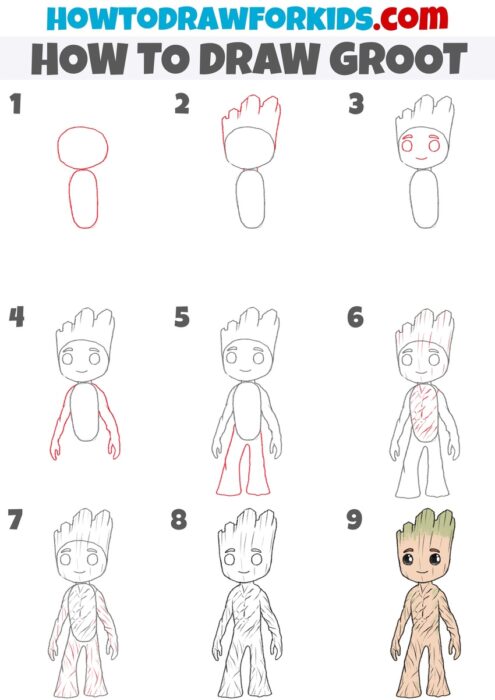 HOWTODRAWFORKIDS.com

HOW TO DRAW GROOT

1

2

3

4

5

6

7

8

9